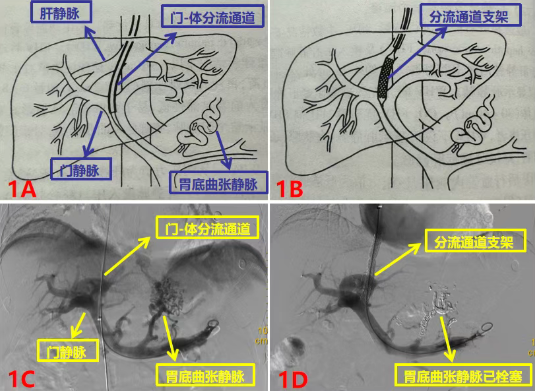 肝静脉

门-体分流通道

门静脉

胃底曲张静脉

1A

分流通道支架

1B

门-体分流通道

门静脉

胃底曲张静脉

1C

10 cm

分流通道支架

胃底曲张静脉已栓塞

1D